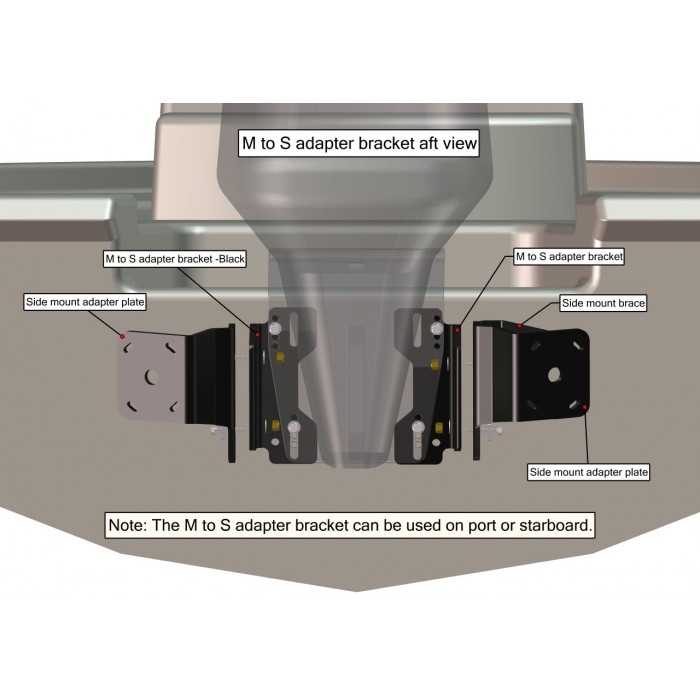 M to S adapter bracket aft view

M to S adapter bracket -Black

M to S adapter bracket

Side mount adapter plate

Side mount brace

Side mount adapter plate

Note: The M to S adapter bracket can be used on port or starboard.